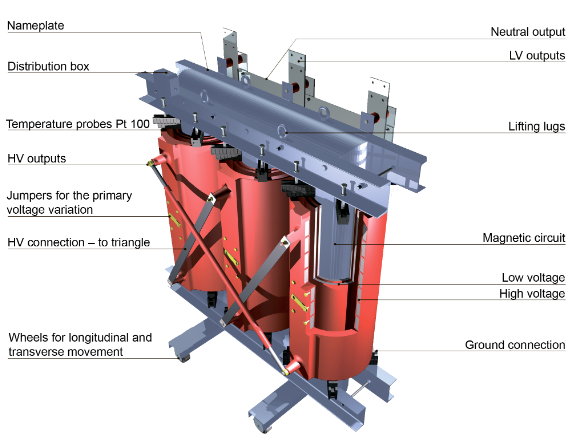 Nameplate

Distribution box

Temperature probes Pt 100

HV outputs

Jumpers for the primary voltage variation

HV connection – to triangle

Wheels for longitudinal and transverse movement

Neutral output

LV outputs

Lifting lugs

Magnetic circuit

Low voltage

High voltage

Ground connection