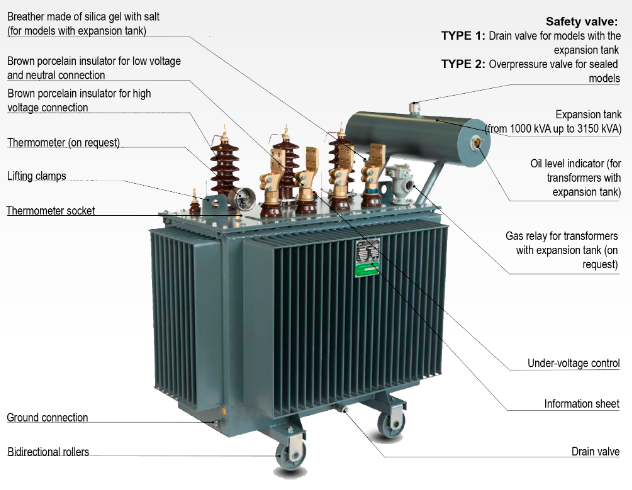 Breather made of silica gel with salt (for models with expansion tank)

Brown porcelain insulator for low voltage and neutral connection

Brown porcelain insulator for high voltage connection

Thermometer (on request)

Lifting clamps

Thermometer socket

Ground connection

Bidirectional rollers

Safety valve:
TYPE 1: Drain valve for models with the expansion tank
TYPE 2: Overpressure valve for sealed models

Expansion tank (from 1000 kVA up to 3150 kVA)

Oil level indicator (for transformers with expansion tank)

Gas relay for transformers with expansion tank (on request)

Under-voltage control

Information sheet

Drain valve