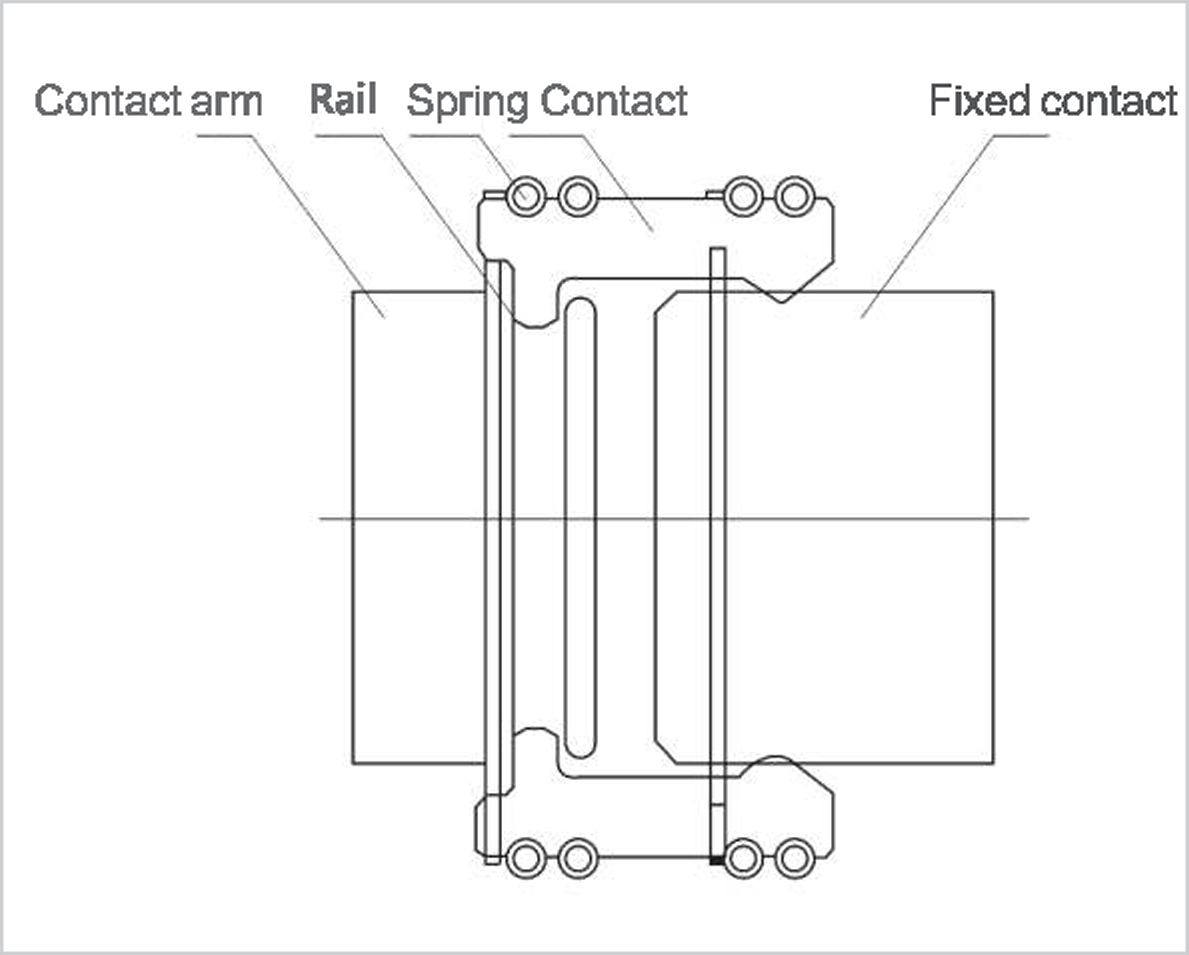 Contact arm Rail Spring Contact Fixed contact