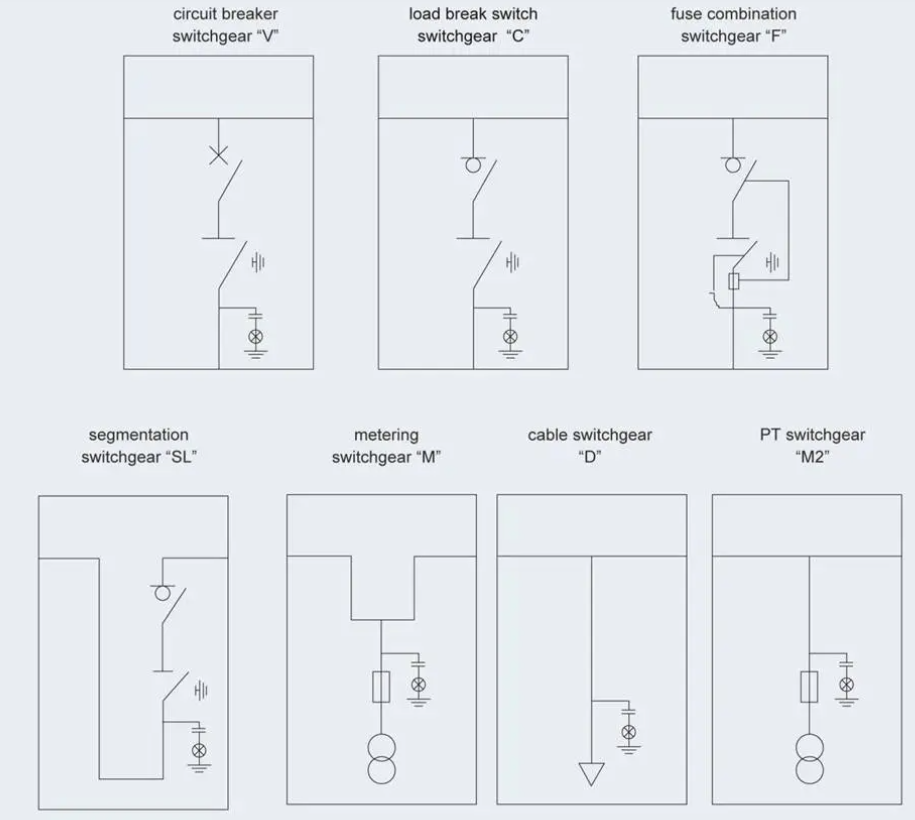 circuit breaker switchgear “V”

load break switch switchgear “C”

fuse combination switchgear “F”

segmentation switchgear “SL”

metering switchgear “M”

cable switchgear “D”

PT switchgear “M2”