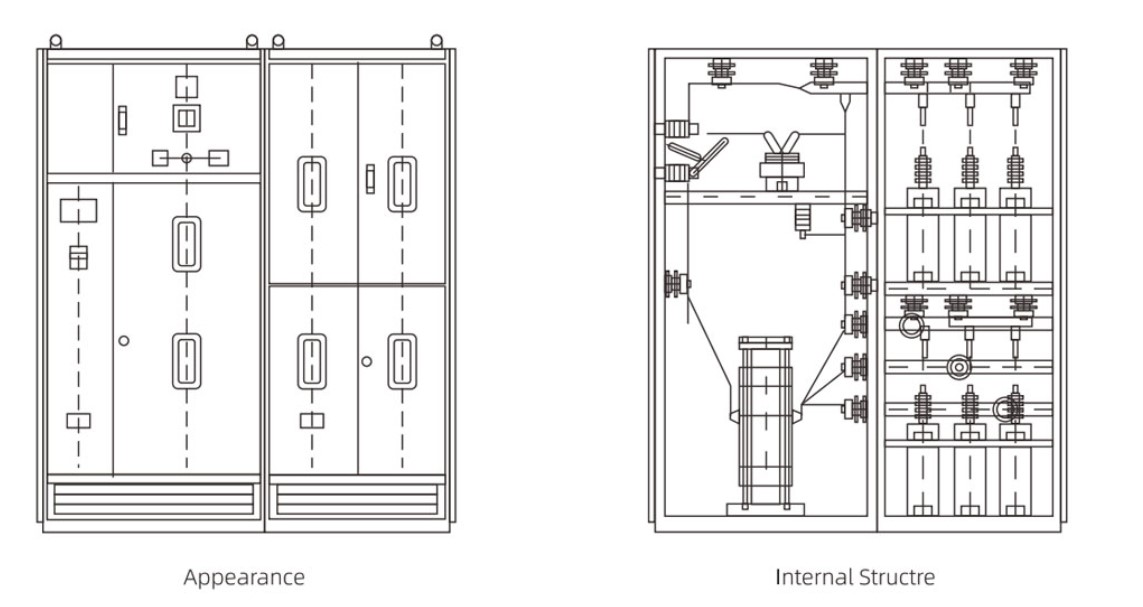 Appearance

Internal Structre