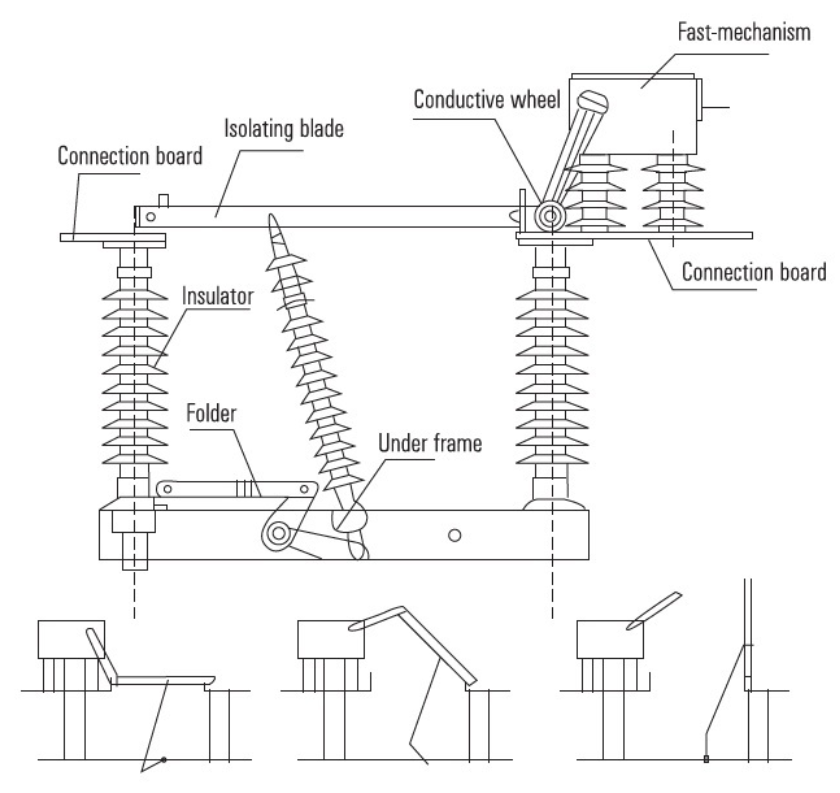 Fast-mechanism

Conductive wheel

Isolating blade

Connection board

Connection board

Insulator

Folder

Under frame