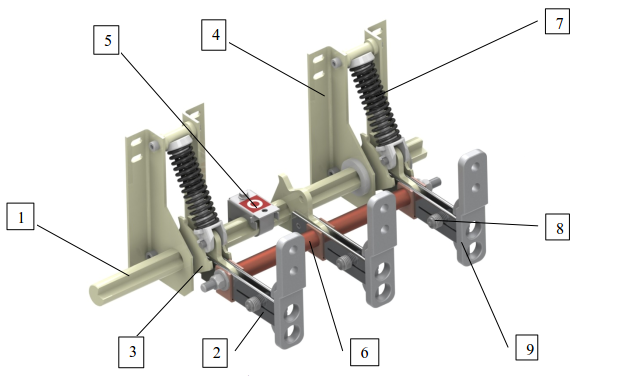 5
4
7
1
8
3
2
6
9