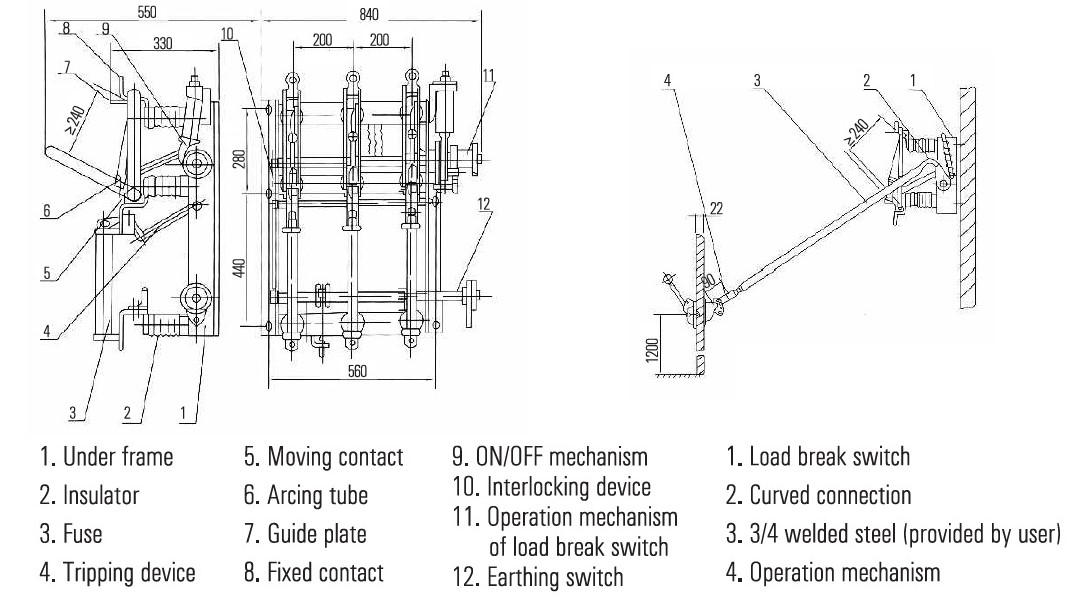 550
840
8
9
330
10
200
200
11
7
≥240
280
6
12
5
440
4
560
3
2
1

4
3
2
1
≥240
22
90
1200

1. Under frame
2. Insulator
3. Fuse
4. Tripping device

5. Moving contact
6. Arcing tube
7. Guide plate
8. Fixed contact

9. ON/OFF mechanism
10. Interlocking device
11. Operation mechanism of load break switch
12. Earthing switch

1. Load break switch
2. Curved connection
3. 3/4 welded steel (provided by user)
4. Operation mechanism